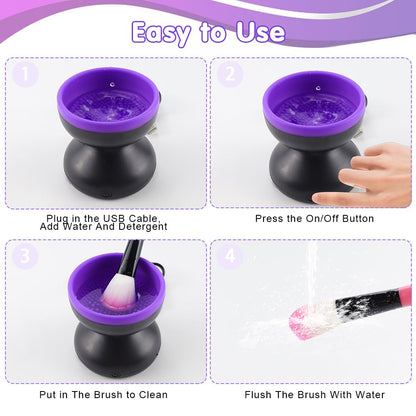 Easy to Use

1

Plug in the USB Cable, Add Water And Detergent

2

Press the On/Off Button

3

Put in The Brush to Clean

4

Flush The Brush With Water