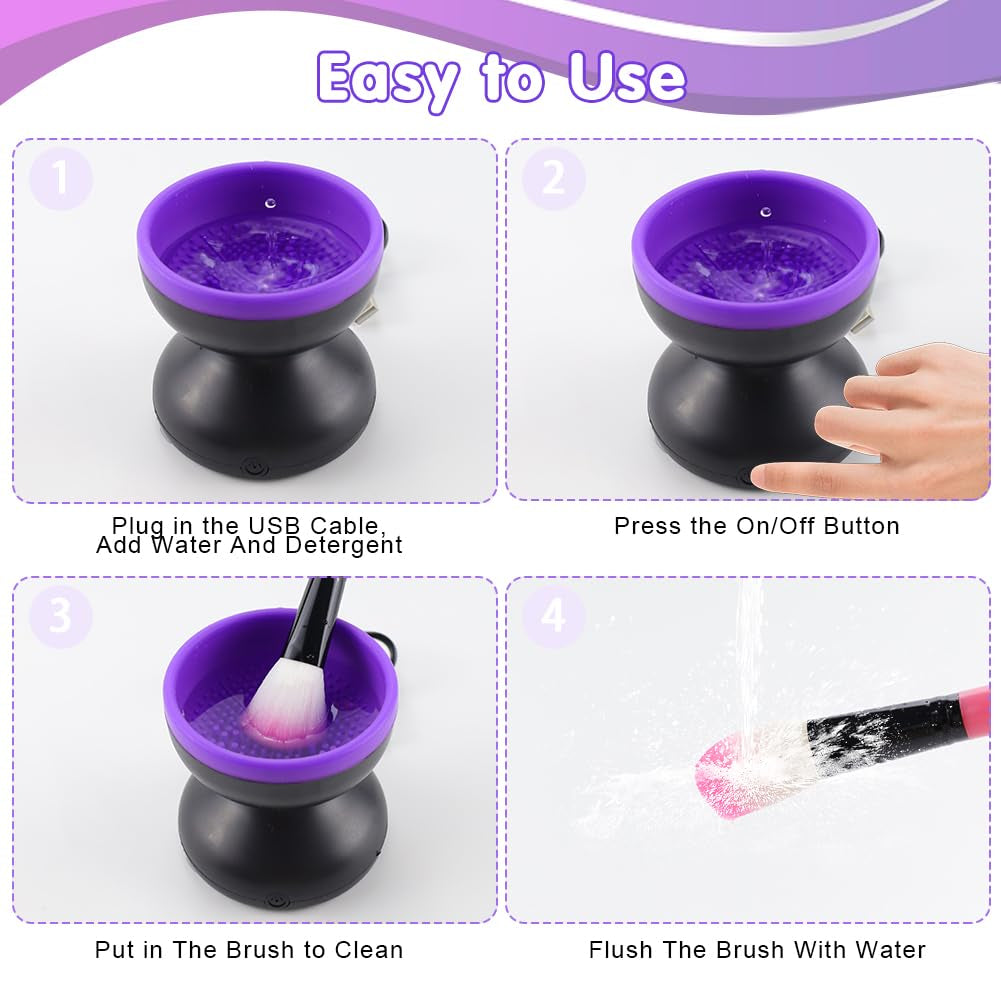 Easy to Use

1

Plug in the USB Cable, Add Water And Detergent

2

Press the On/Off Button

3

Put in The Brush to Clean

4

Flush The Brush With Water