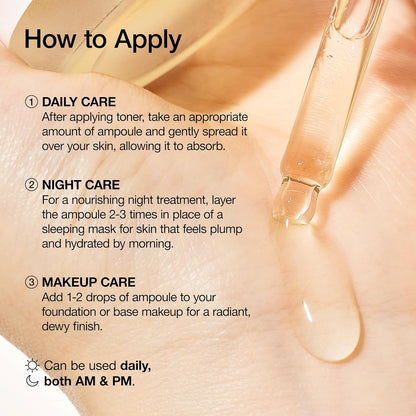 How to Apply

① DAILY CARE
After applying toner, take an appropriate amount of ampoule and gently spread it over your skin, allowing it to absorb.

② NIGHT CARE
For a nourishing night treatment, layer the ampoule 2-3 times in place of a sleeping mask for skin that feels plump and hydrated by morning.

③ MAKEUP CARE
Add 1-2 drops of ampoule to your foundation or base makeup for a radiant, dewy finish.

Can be used daily, both AM & PM.