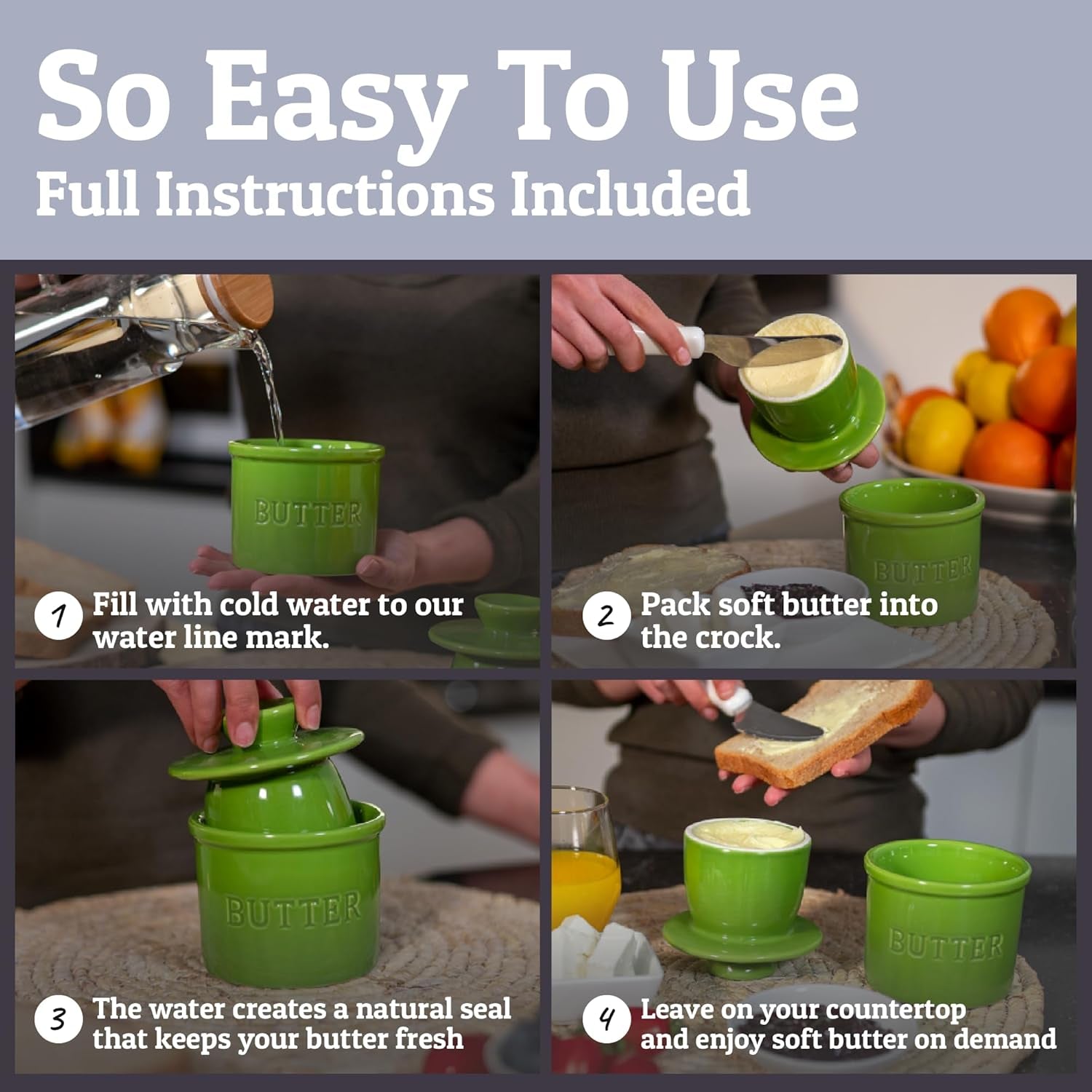 So Easy To Use
Full Instructions Included

BUTTER

1 Fill with cold water to our water line mark.

BUTTER

2 Pack soft butter into the crock.

BUTTER

3 The water creates a natural seal that keeps your butter fresh

BUTTER

4 Leave on your countertop and enjoy soft butter on demand