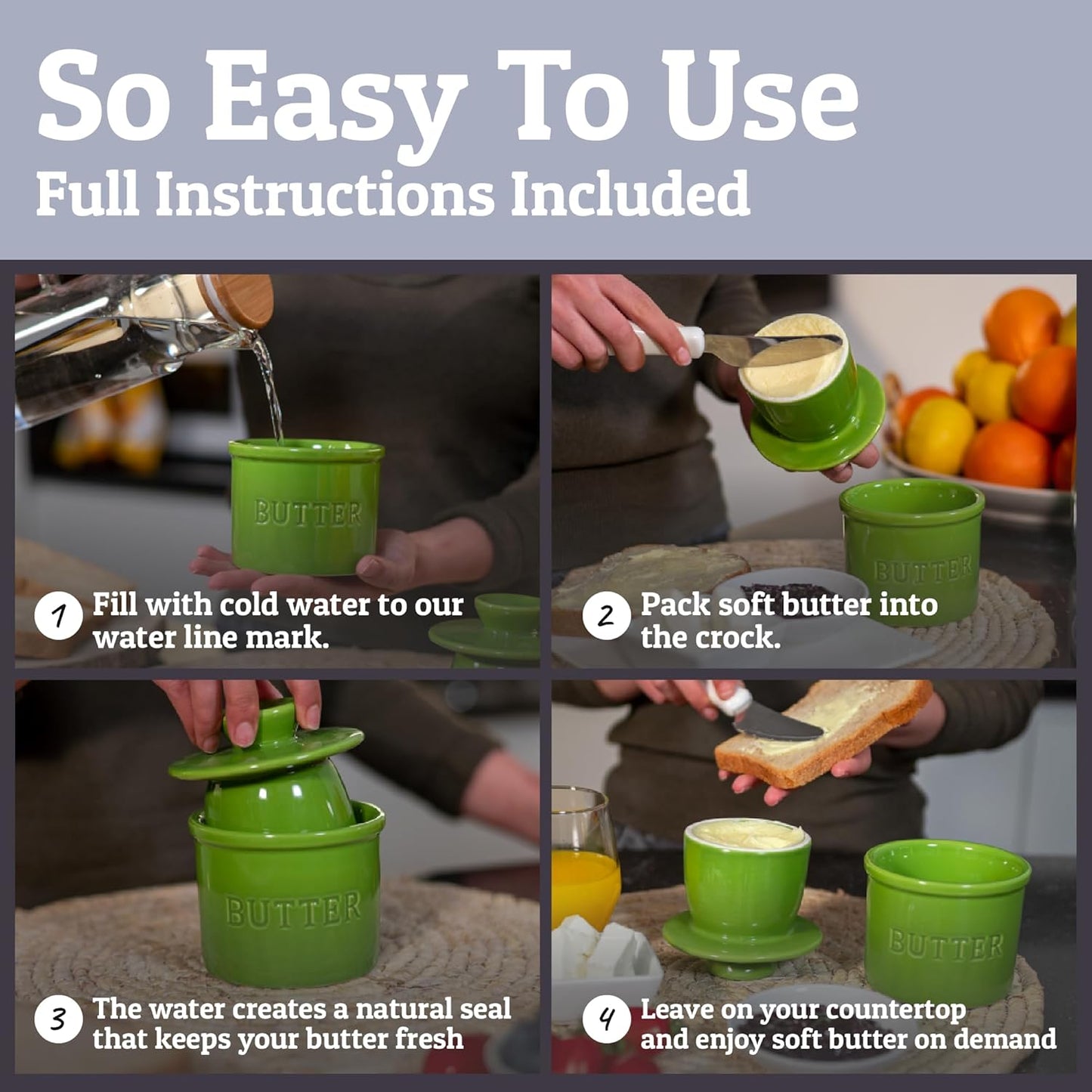 So Easy To Use
Full Instructions Included

BUTTER

1 Fill with cold water to our water line mark.

BUTTER

2 Pack soft butter into the crock.

BUTTER

3 The water creates a natural seal that keeps your butter fresh

BUTTER

4 Leave on your countertop and enjoy soft butter on demand